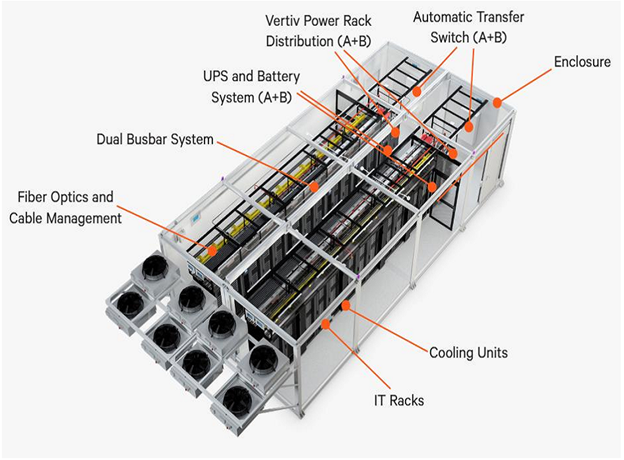 Vertiv Power Rack Distribution (A+B)

Automatic Transfer Switch (A+B)

Enclosure

UPS and Battery System (A+B)

Dual Busbar System

Fiber Optics and Cable Management

Cooling Units

IT Racks